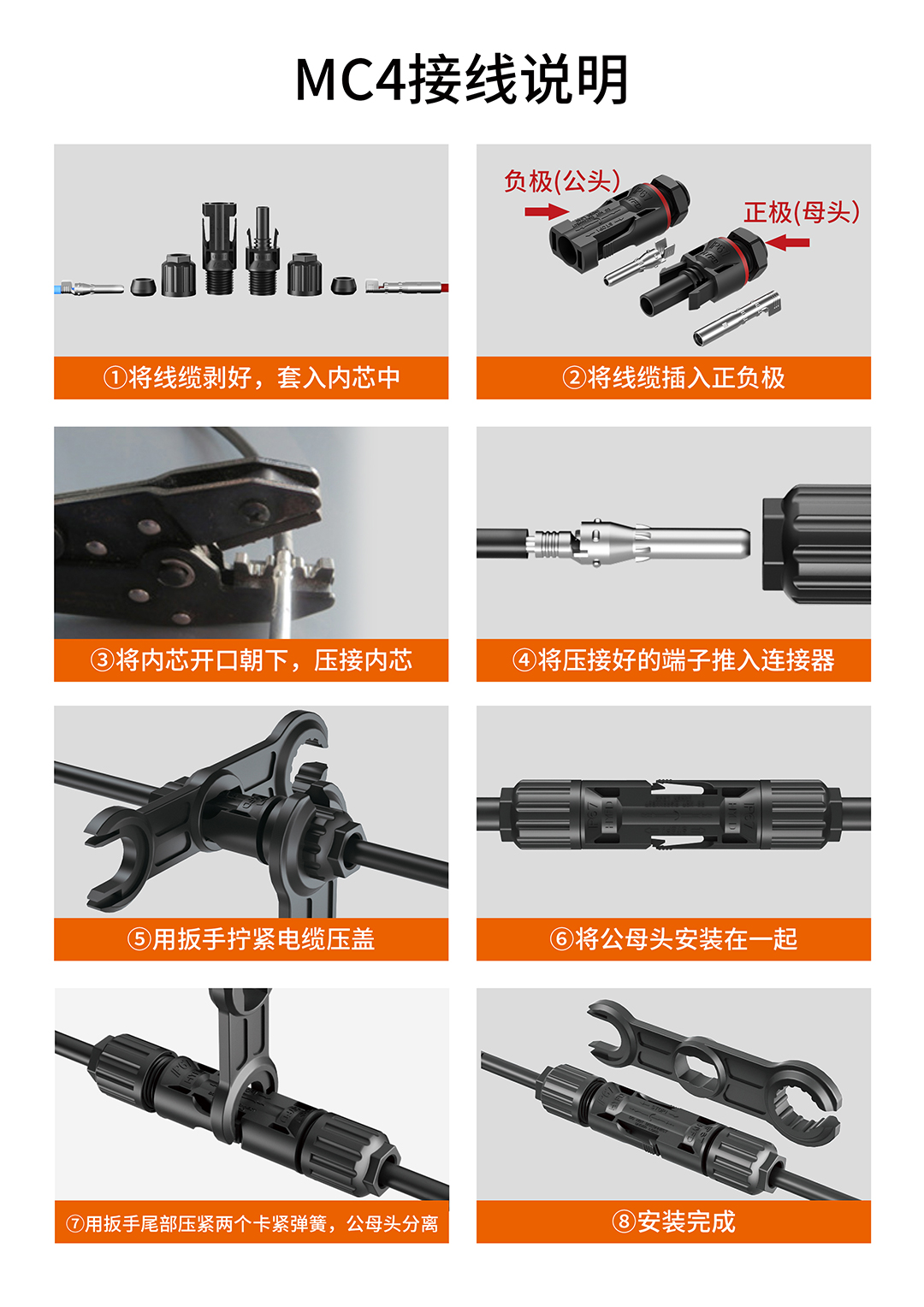 MC4接线说明

①将线缆剥好，套入内芯中

负极(公头)

正极(母头)

②将线缆插入正负极

③将内芯开口朝下，压接内芯

④将压接好的端子推入连接器

⑤用扳手拧紧电缆压盖

⑥将公母头安装在一起

⑦用扳手尾部压紧两个卡紧弹簧，公母头分离

⑧安装完成