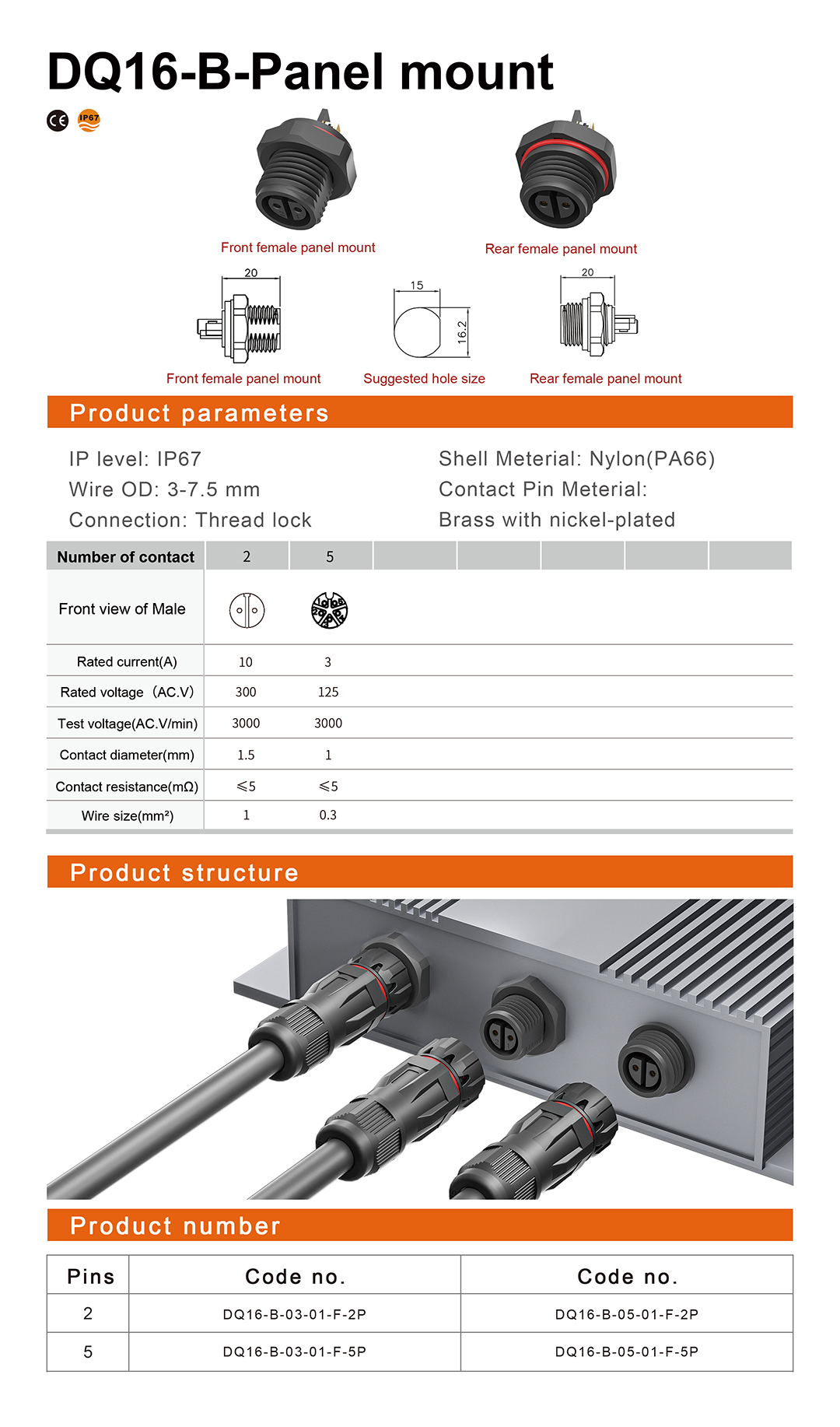 DQ16-B-Panel mount

CE IP67

Front female panel mount

Rear female panel mount

20

15

16.2

20

Front female panel mount

Suggested hole size

Rear female panel mount

Product parameters

IP level: IP67
Wire OD: 3-7.5 mm
Connection: Thread lock

Shell Meterial: Nylon(PA66)
Contact Pin Meterial:
Brass with nickel-plated

| Number of contact | 2 | 5 | | | | | |
|---|---|---|---|---|---|---|---|
| Front view of Male | | | | | | | |
| Rated current(A) | 10 | 3 | | | | | |
| Rated voltage (AC.V) | 300 | 125 | | | | | |
| Test voltage(AC.V/min) | 3000 | 3000 | | | | | |
| Contact diameter(mm) | 1.5 | 1 | | | | | |
| Contact resistance(mΩ) | ≤5 | ≤5 | | | | | |
| Wire size(mm²) | 1 | 0.3 | | | | | |

Product structure

Product number

| Pins | Code no. | Code no. |
|---|---|---|
| 2 | DQ16-B-03-01-F-2P | DQ16-B-05-01-F-2P |
| 5 | DQ16-B-03-01-F-5P | DQ16-B-05-01-F-5P |